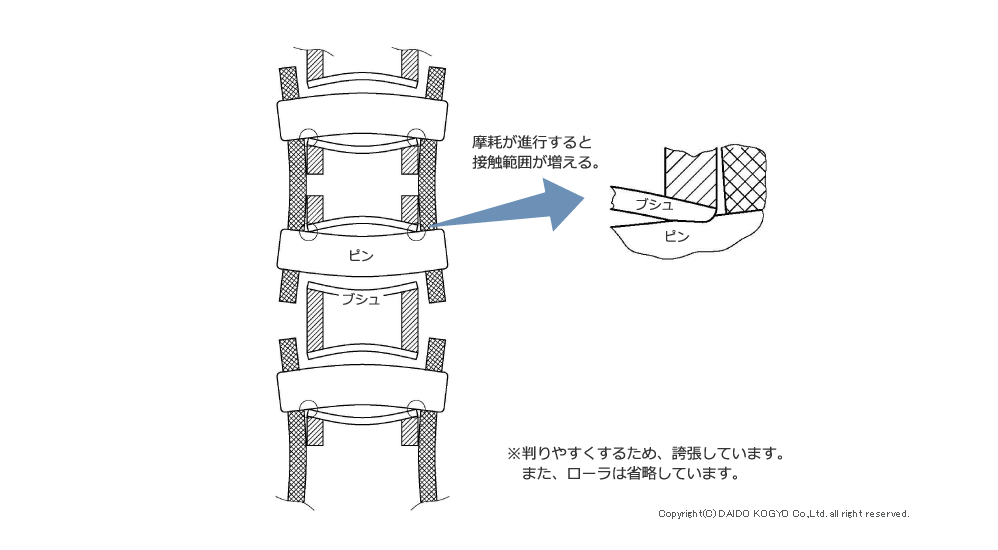 摩耗が進行すると
接触範囲が増える。

ブシュ

ピン

ピン

ブシュ

※判りやすくするため、誇張しています。
また、ローラは省略しています。

Copyright(C) DAIDO KOGYO Co.,Ltd. all right reserved.